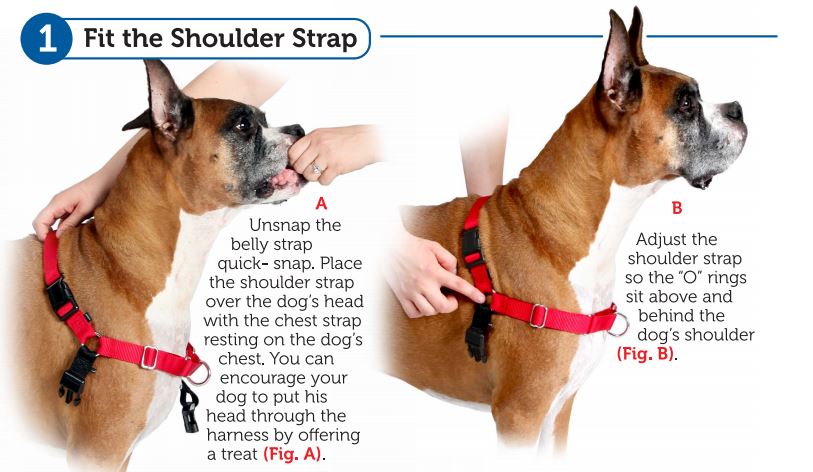 1 Fit the Shoulder Strap

A
Unsnap the belly strap quick- snap. Place the shoulder strap over the dog's head with the chest strap resting on the dog's chest. You can encourage your dog to put his head through the harness by offering a treat (Fig. A).

B
Adjust the shoulder strap so the "O" rings sit above and behind the dog's shoulder (Fig. B).